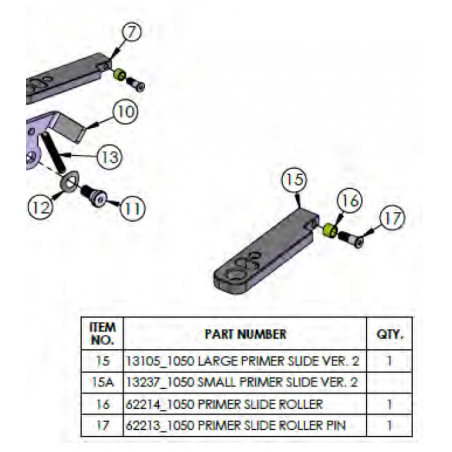 7

10

13

12

11

15

16

17

| ITEM NO. | PART NUMBER | QTY. |
|---|---|---|
| 15 | 13105_1050 LARGE PRIMER SLIDE VER. 2 | 1 |
| 15A | 13237_1050 SMALL PRIMER SLIDE VER. 2 | |
| 16 | 62214_1050 PRIMER SLIDE ROLLER | 1 |
| 17 | 62213_1050 PRIMER SLIDE ROLLER PIN | 1 |