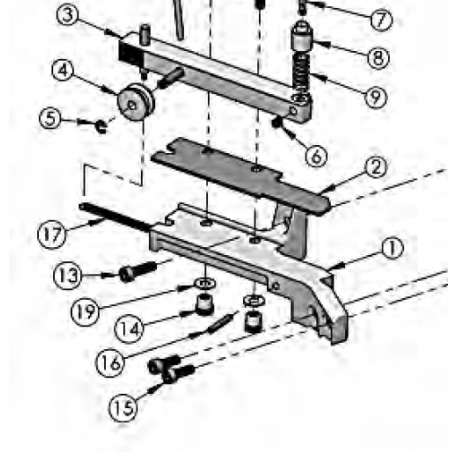 3
7
8
4
9
5
6
2
17
1
13
19
14
16
15