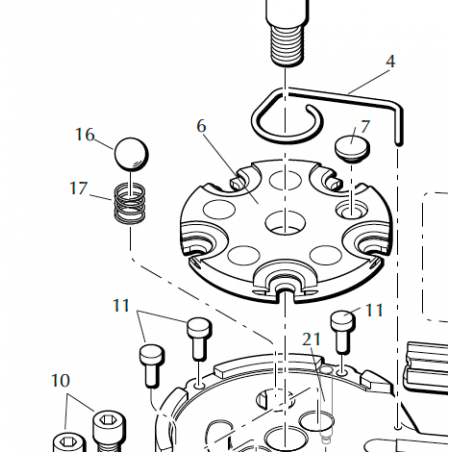 4
16
6
7
17
11
11
21
10