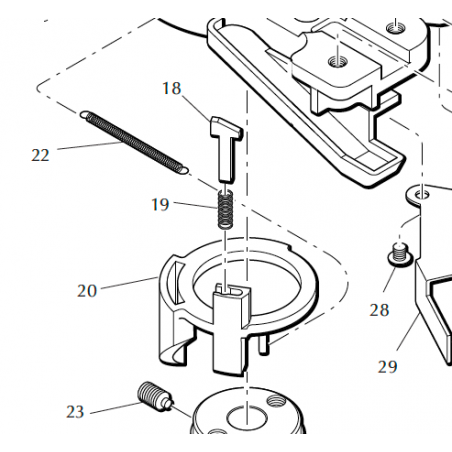 18

22

19

20

28

29

23