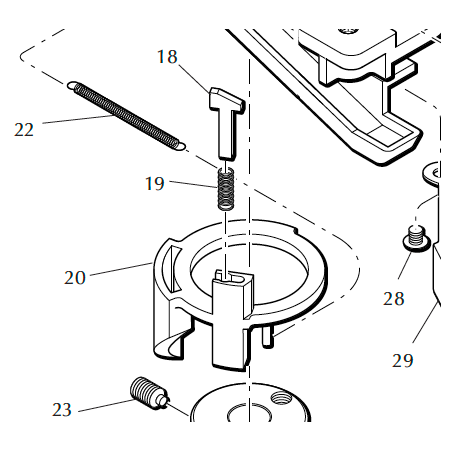 18
22
19
20
28
29
23