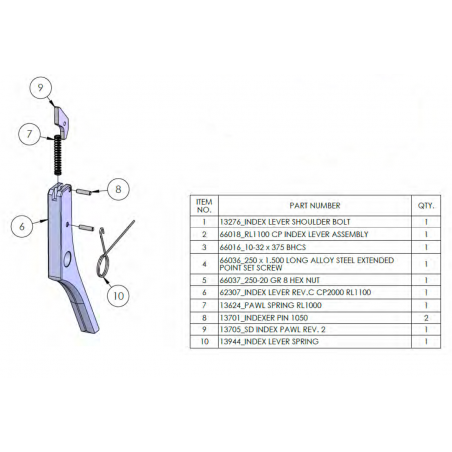 9

7

8

6

10

| ITEM NO. | PART NUMBER | QTY. |
|---|---|---|
| 1 | 13276_INDEX LEVER SHOULDER BOLT | 1 |
| 2 | 66018_RL1100 CP INDEX LEVER ASSEMBLY | 1 |
| 3 | 66016_10-32 x 375 BHCS | 1 |
| 4 | 66036_250 x 1.500 LONG ALLOY STEEL EXTENDED POINT SET SCREW | 1 |
| 5 | 66037_250-20 GR 8 HEX NUT | 1 |
| 6 | 62307_INDEX LEVER REV.C CP2000 RL1100 | 1 |
| 7 | 13624_PAWL SPRING RL1000 | 1 |
| 8 | 13701_INDEXER PIN 1050 | 2 |
| 9 | 13705_SD INDEX PAWL REV. 2 | 1 |
| 10 | 13944_INDEX LEVER SPRING | 1 |